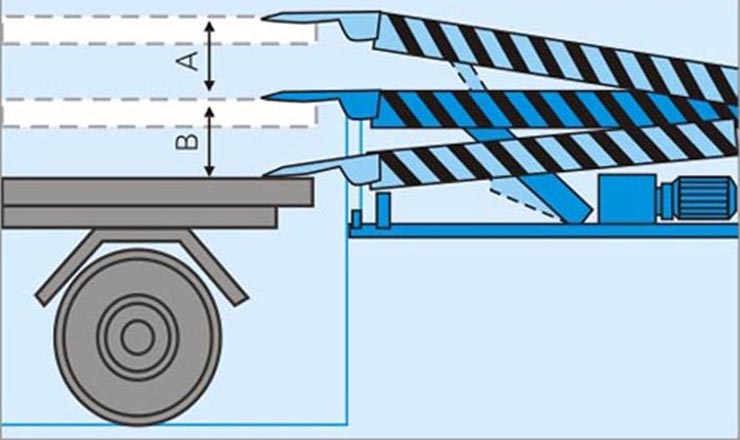 A

B